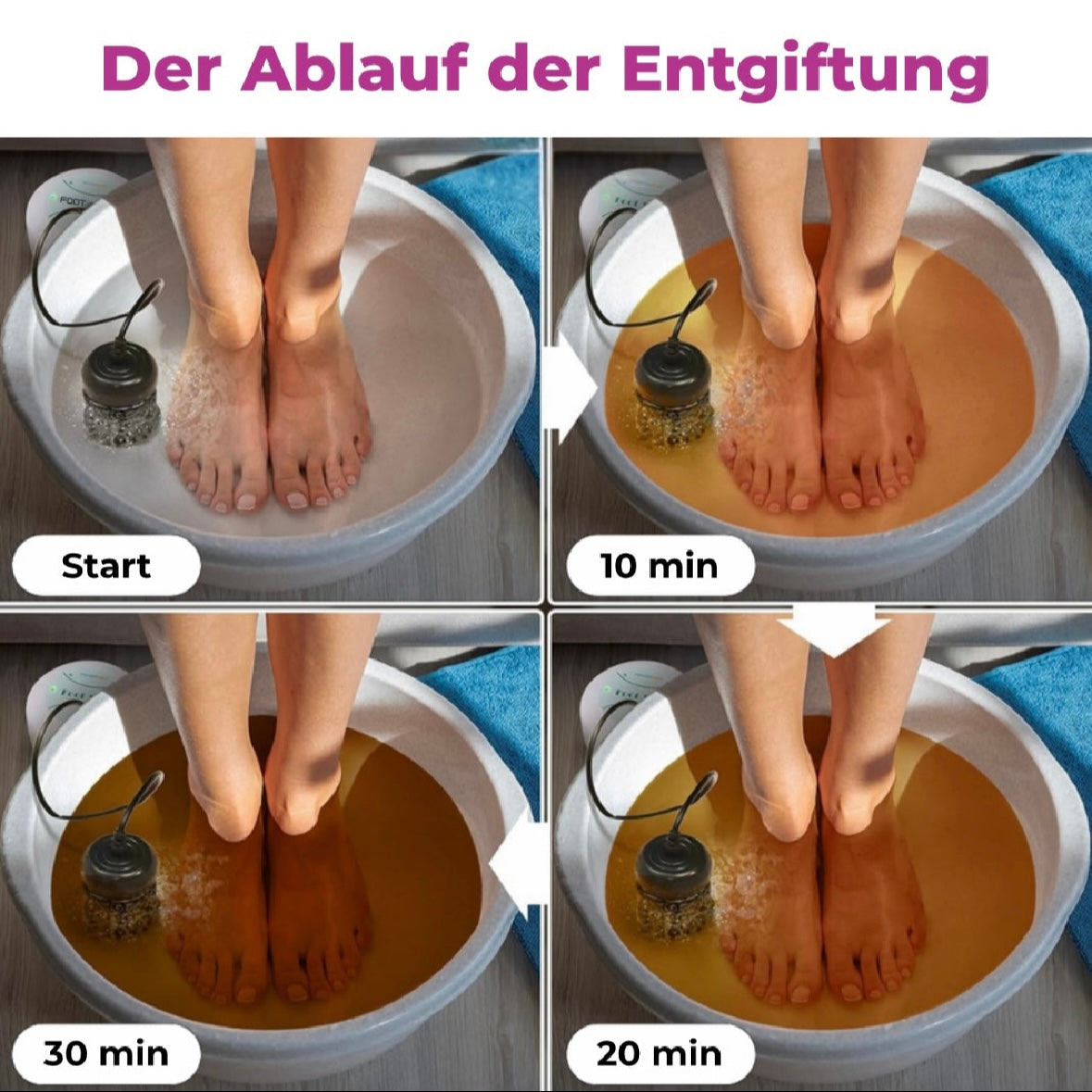 Der Ablauf der Entgiftung

Start

10 min

30 min

20 min